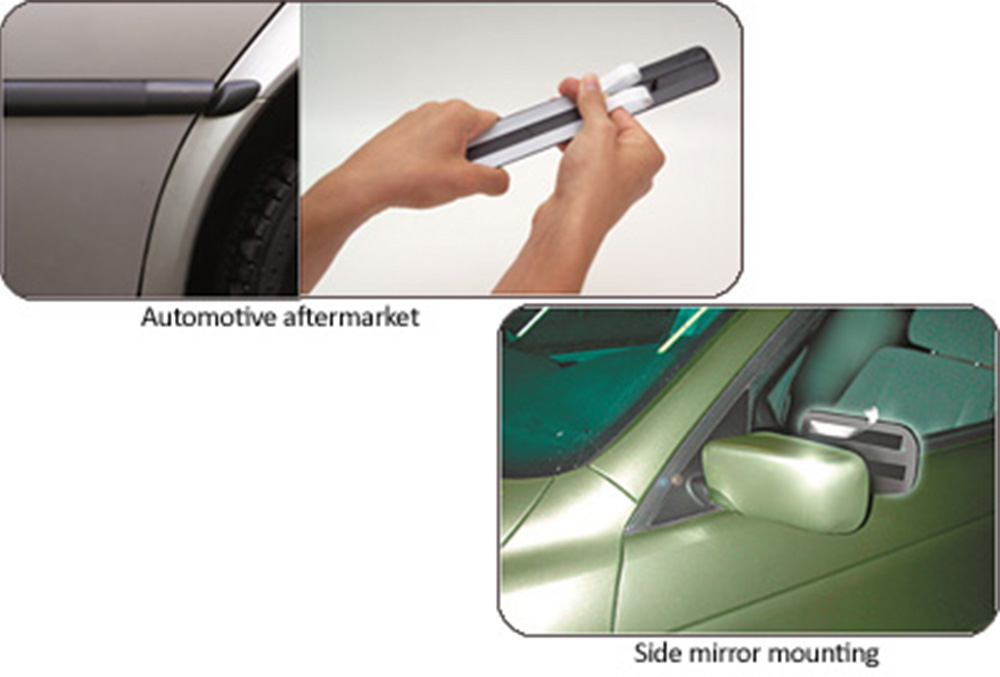 Automotive aftermarket

Side mirror mounting